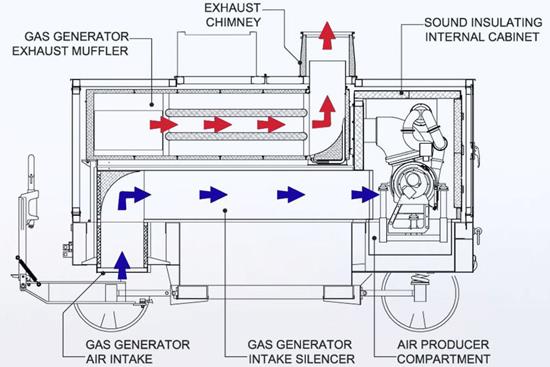 EXHAUST CHIMNEY

GAS GENERATOR EXHAUST MUFFLER

SOUND INSULATING INTERNAL CABINET

GAS GENERATOR AIR INTAKE

GAS GENERATOR INTAKE SILENCER

AIR PRODUCER COMPARTMENT